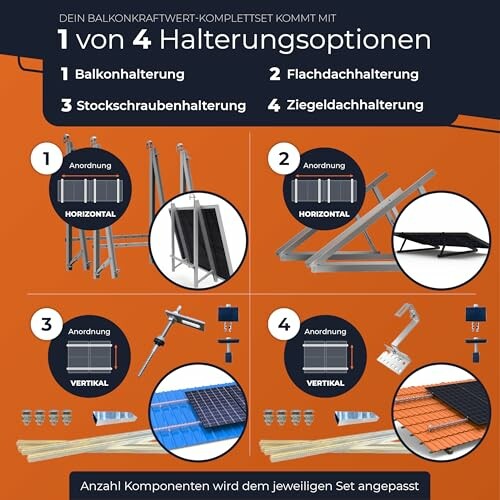 DEIN BALKONKRAFTWERT-KOMPLETTSET KOMMT MIT

1 von 4 Halterungsoptionen

1 Balkonhalterung

2 Flachdachhalterung

3 Stockschraubenhalterung

4 Ziegeldachhalterung

1
Anordnung
HORIZONTAL

2
Anordnung
HORIZONTAL

3
Anordnung
VERTIKAL

4
Anordnung
VERTIKAL

Anzahl Komponenten wird dem jeweiligen Set angepasst