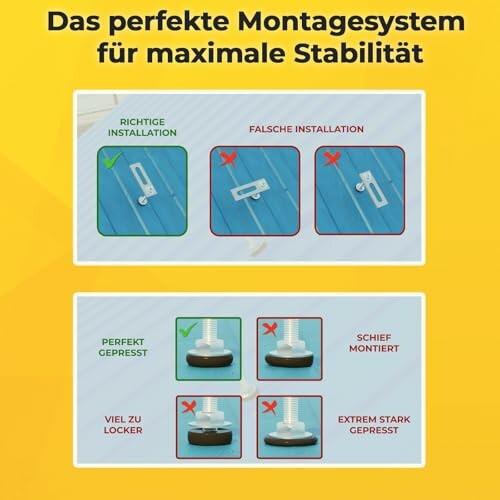 Das perfekte Montagesystem für maximale Stabilität

RICHTIGE INSTALLATION

FALSCHE INSTALLATION

PERFEKT GEPRESST

SCHIEF MONTIERT

VIEL ZU LOCKER

EXTREM STARK GEPRESST